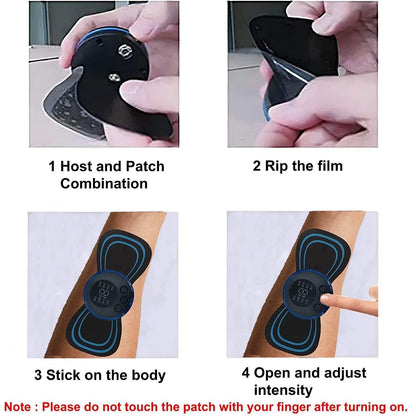 1 Host and Patch Combination

2 Rip the film

3 Stick on the body

4 Open and adjust intensity

Note : Please do not touch the patch with your finger after turning on.